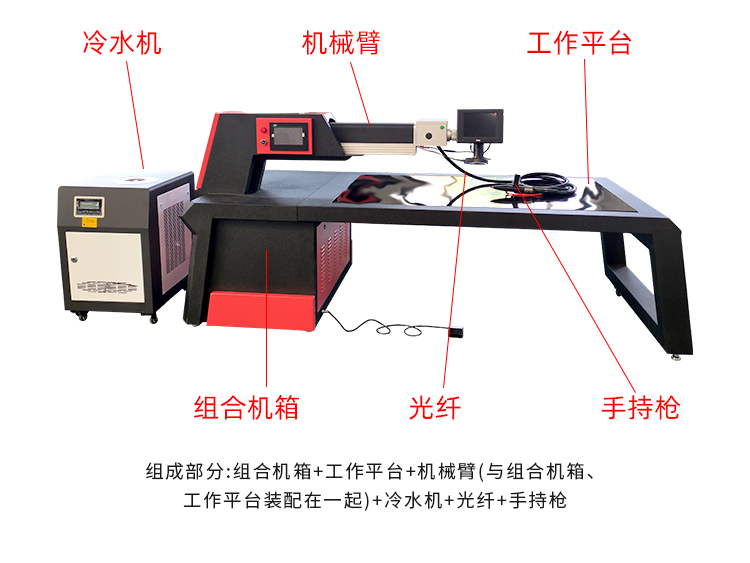 冷水机

机械臂

工作平台

组合机箱

光纤

手持枪

组成部分:组合机箱+工作平台+机械臂(与组合机箱、工作平台装配在一起)+冷水机+光纤+手持枪